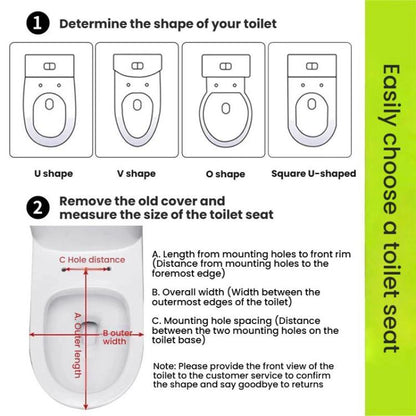 1 Determine the shape of your toilet

U shape

V shape

O shape

Square U-shaped

2 Remove the old cover and measure the size of the toilet seat

C Hole distance

A. Outer length

B outer width

A. Length from mounting holes to front rim (Distance from mounting holes to the foremost edge)

B. Overall width (Width between the outermost edges of the toilet)

C. Mounting hole spacing (Distance between the two mounting holes on the toilet base)

Note: Please provide the front view of the toilet to the customer service to confirm the shape and say goodbye to returns

Easily choose a toilet seat