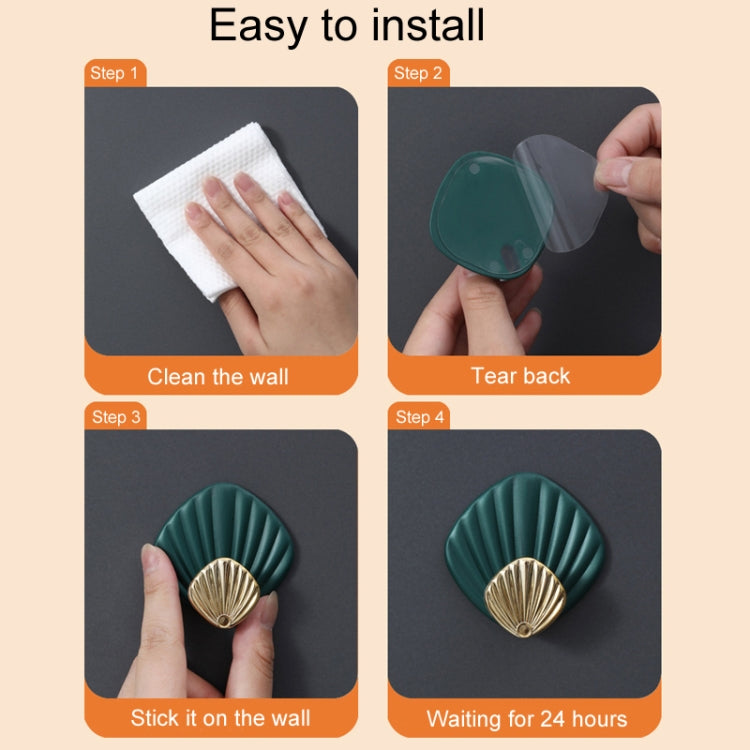 Easy to install

Step 1

Clean the wall

Step 2

Tear back

Step 3

Stick it on the wall

Step 4

Waiting for 24 hours