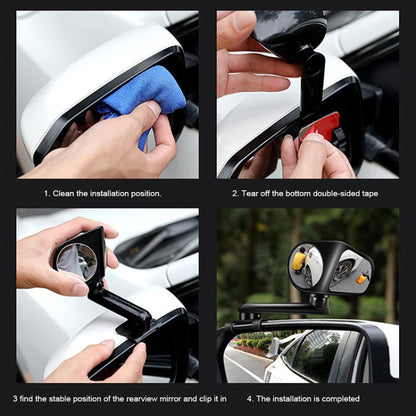 1. Clean the installation position.

2. Tear off the bottom double-sided tape

3 find the stable position of the rearview mirror and clip it in

4. The installation is completed